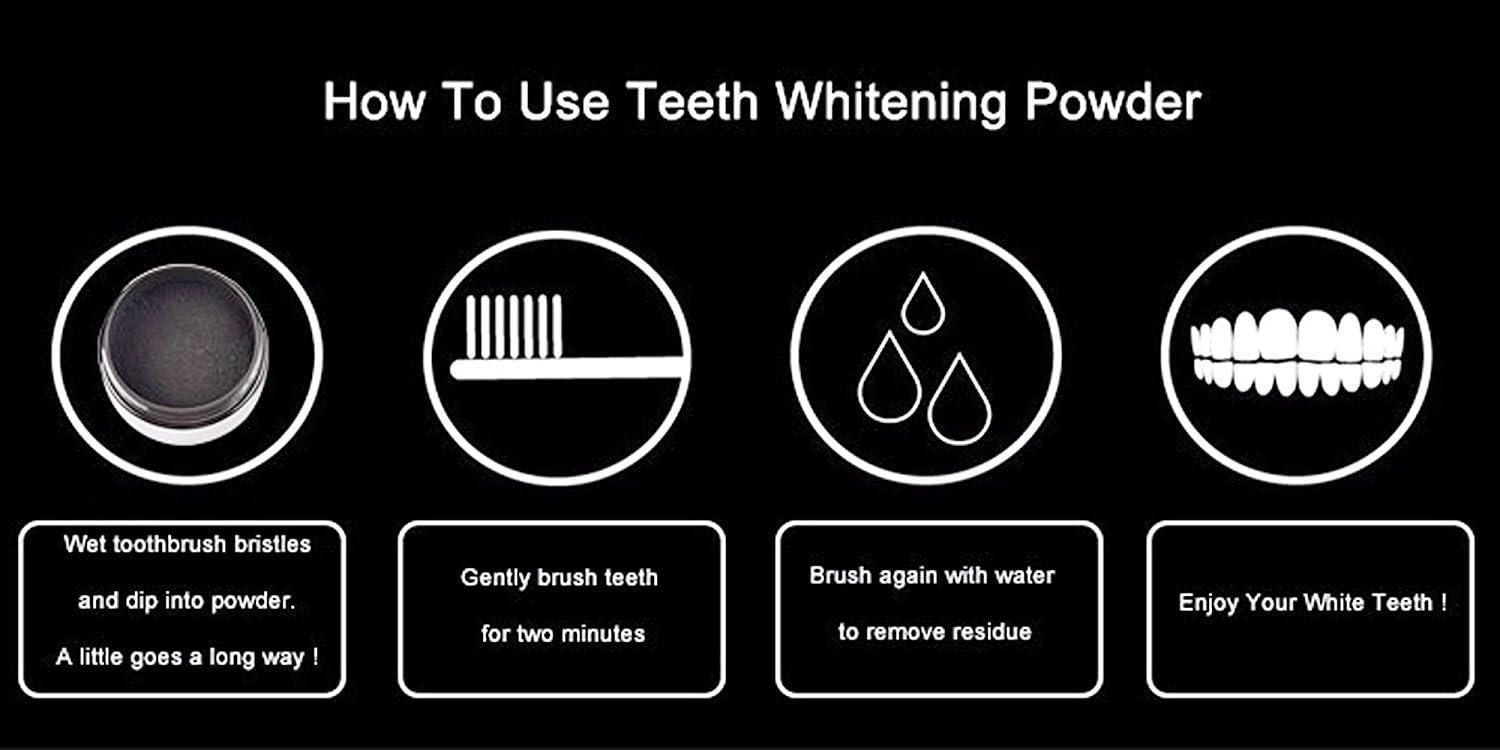 How To Use Teeth Whitening Powder

Wet toothbrush bristles and dip into powder. A little goes a long way !

Gently brush teeth for two minutes

Brush again with water to remove residue

Enjoy Your White Teeth !